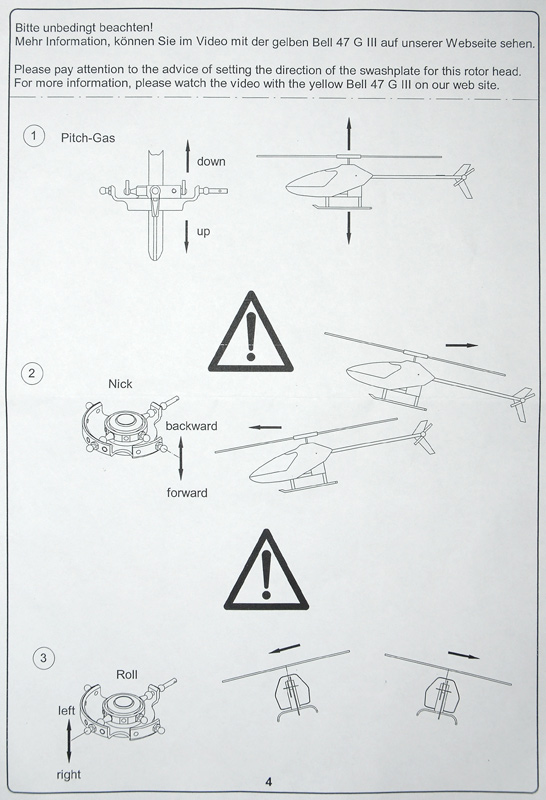 Bitte unbedingt beachten!
Mehr Information, können Sie im Video mit der gelben Bell 47 G III auf unserer Webseite sehen.

Please pay attention to the advice of setting the direction of the swashplate for this rotor head.
For more information, please watch the video with the yellow Bell 47 G III on our web site.

1 Pitch-Gas

down

up

2

Nick

backward

forward

3

Roll

left

right

4